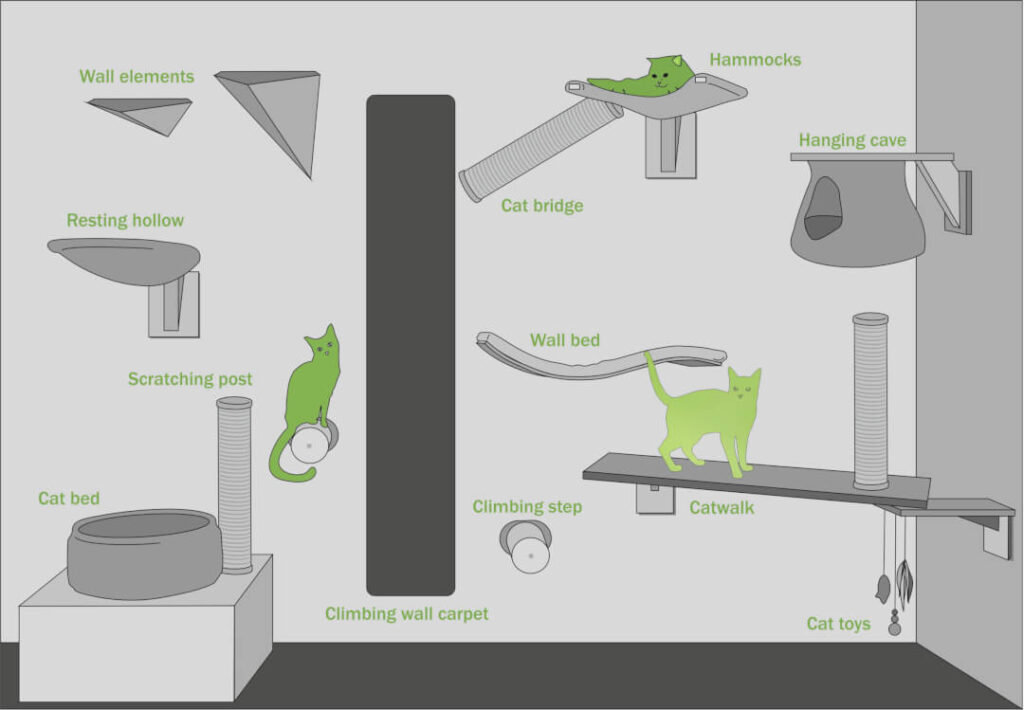 Wall elements

Hammocks

Hanging cave

Cat bridge

Resting hollow

Wall bed

Scratching post

Cat bed

Climbing step

Catwalk

Climbing wall carpet

Cat toys